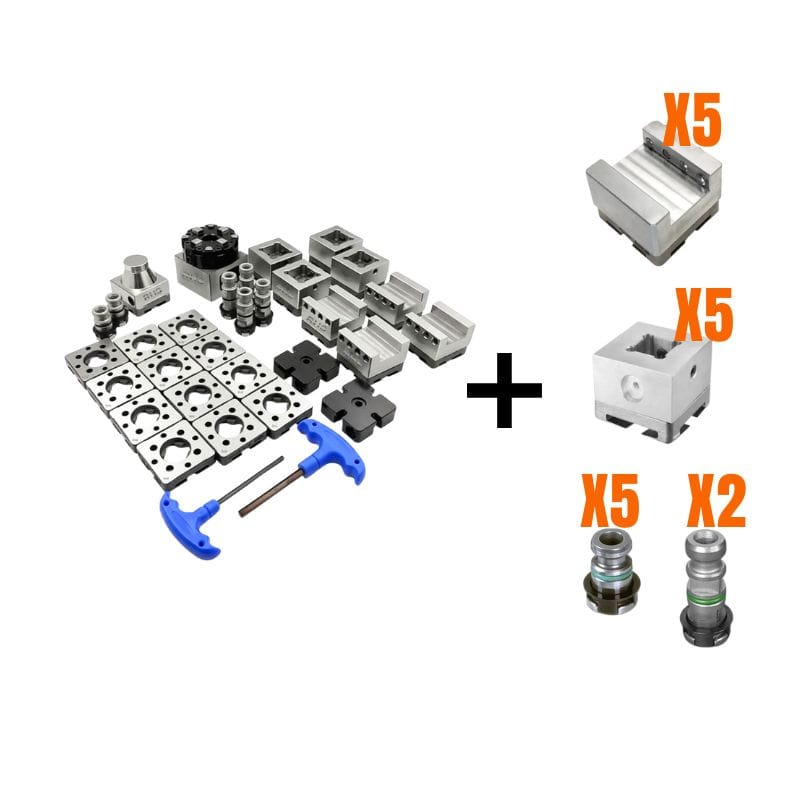 +
X5
X5
X5
X2