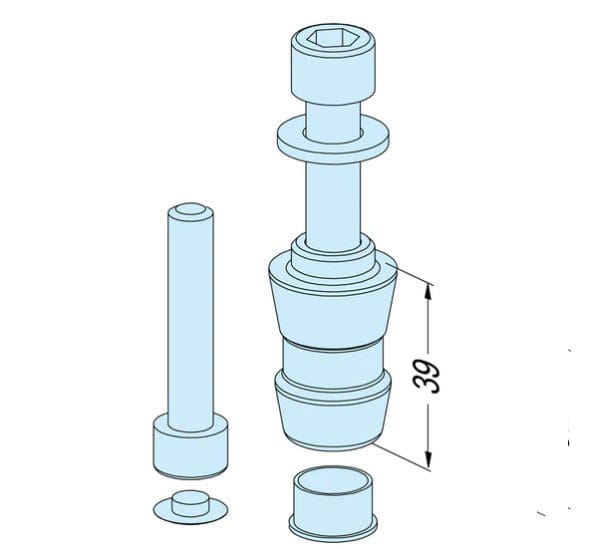 39